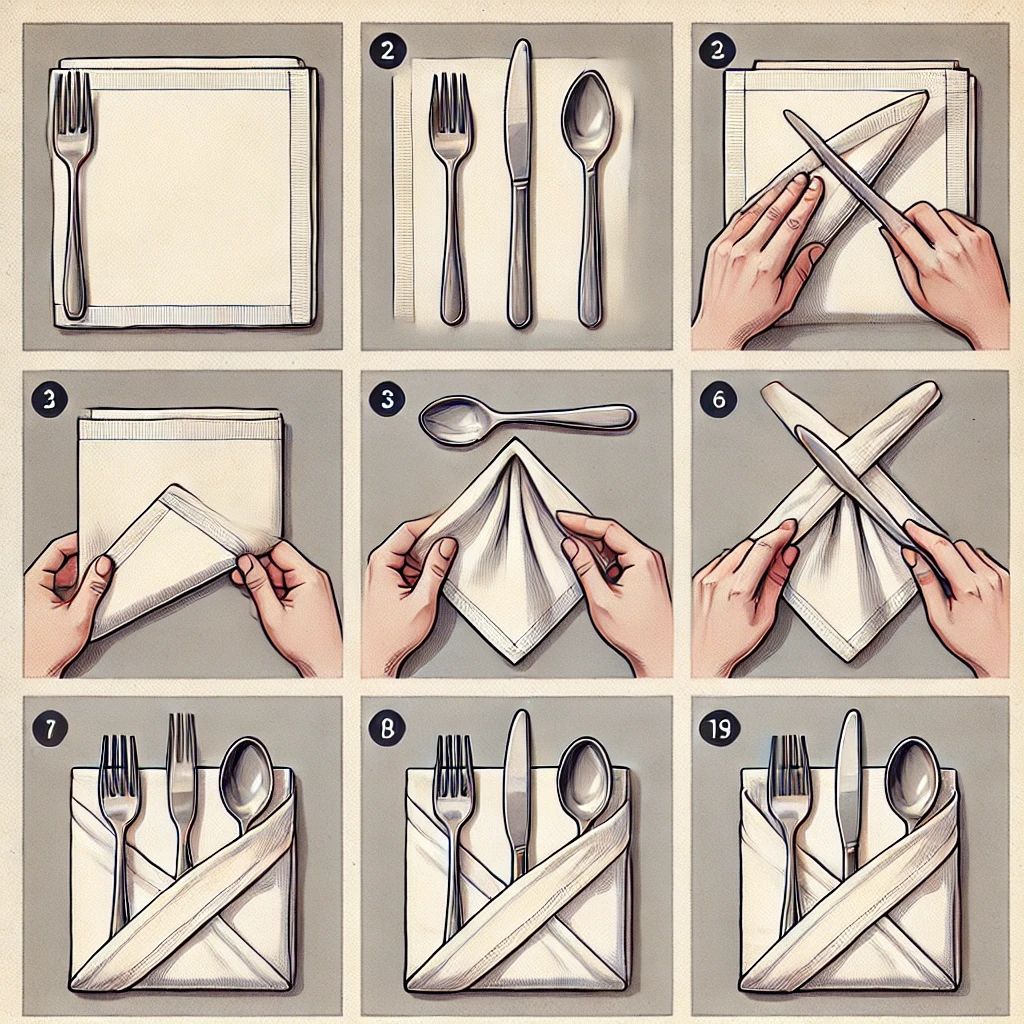 2

2

3

3

6

7

8

19